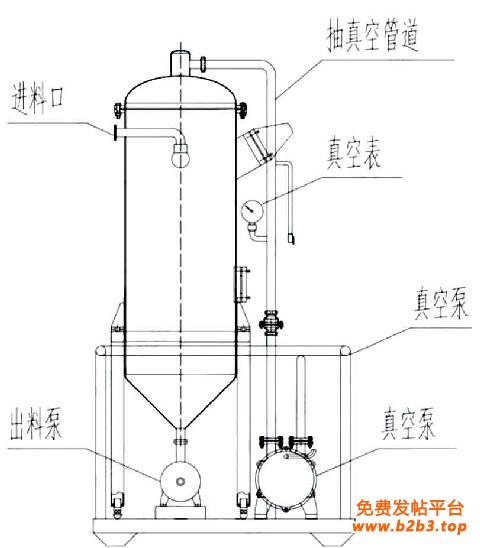 抽真空管道

进料口

真空表

真空泵

出料泵

真空泵

免费发帖平台
www.b2b3.top